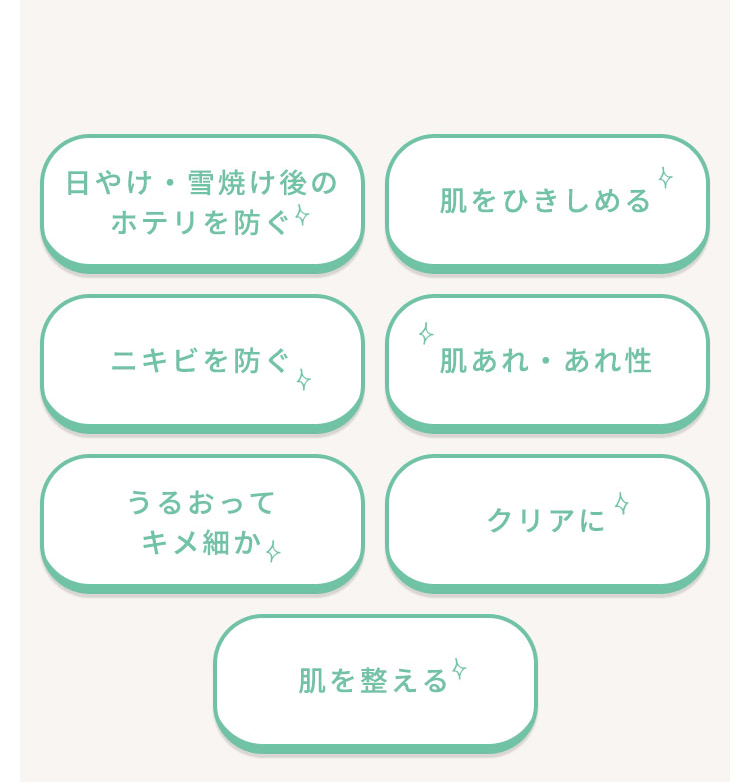 日やけ・雪焼け後の
ホテリを防ぐ

肌をひきしめる

ニキビを防ぐ

肌あれ・あれ性

うるおって
キメ細か

クリアに

肌を整える