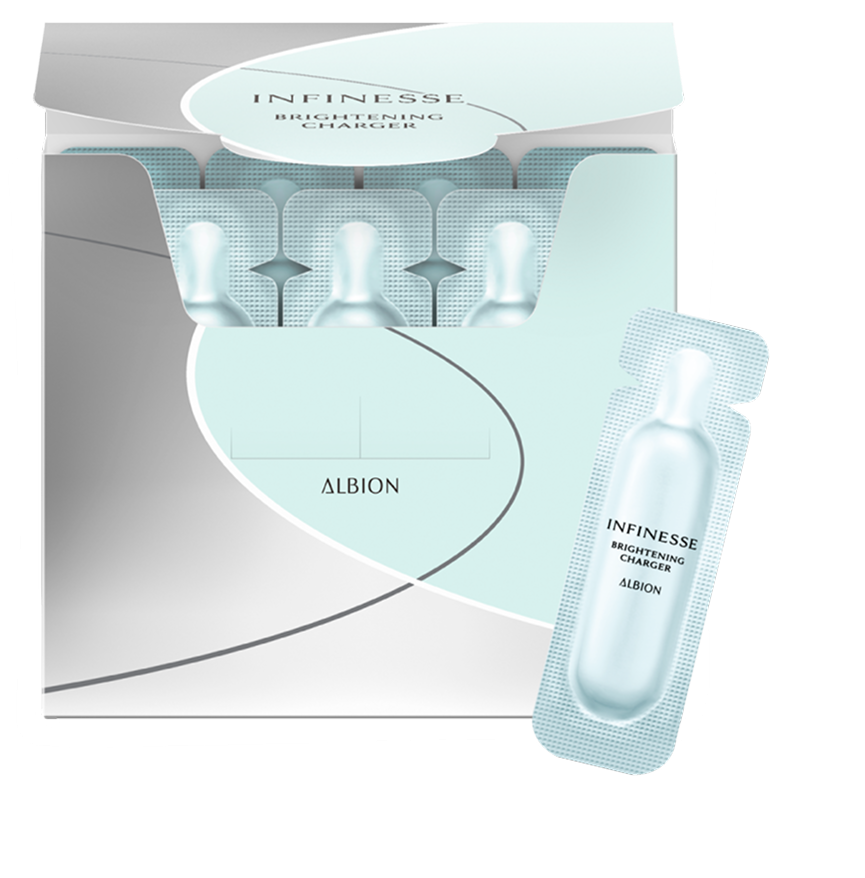 INFINESSE
BRIGHTENING
CHARGER

ALBION

INFINESSE
BRIGHTENING
CHARGER
ALBION